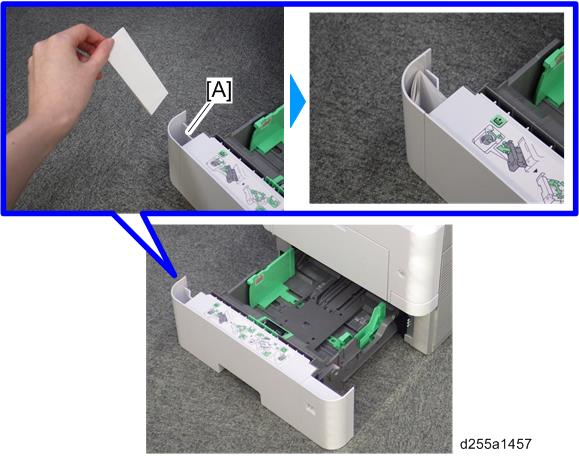 [A]

d255a1457