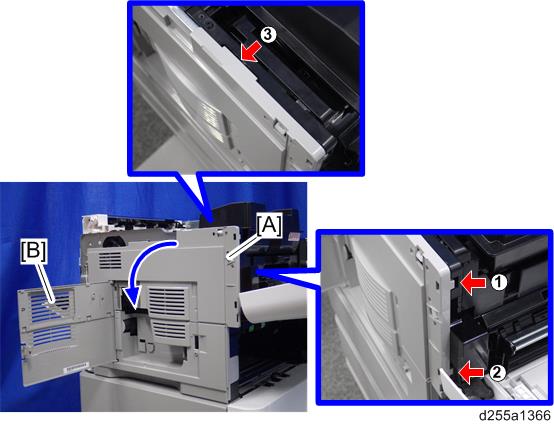 3

[A]

[B]

1

2

d255a1366