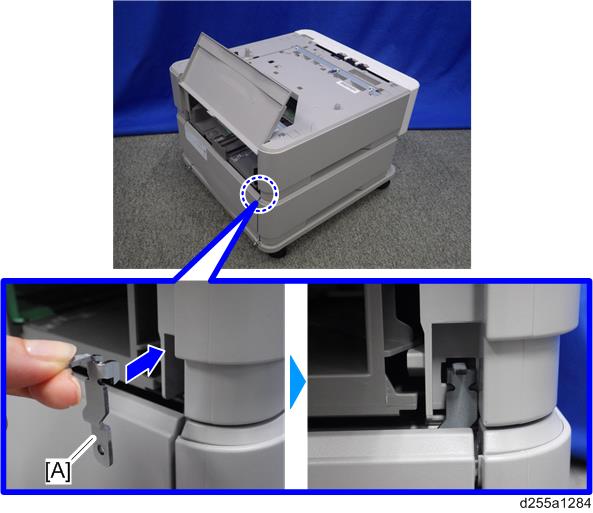 [A]

d255a1284