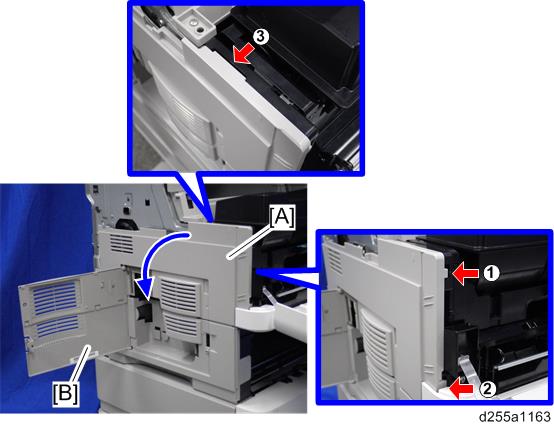 3

[A]

1

2

[B]

d255a1163