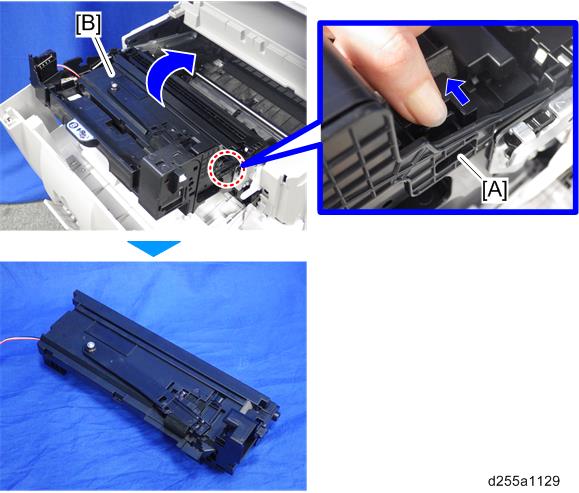 [B]

[A]

d255a1129