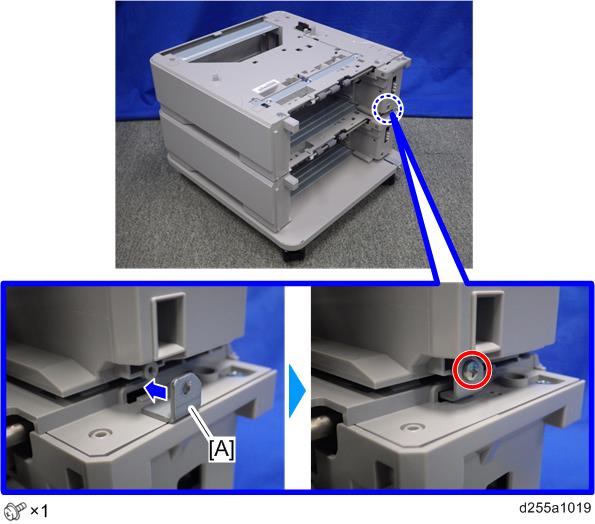 [A]

×1

d255a1019