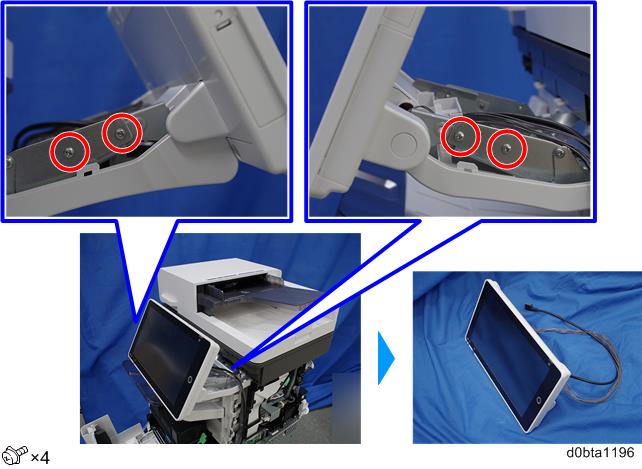 ×4

d0bta1196