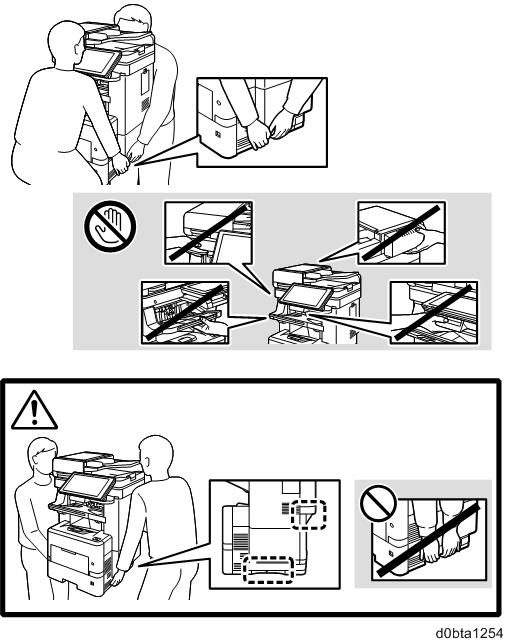 d0bta1254