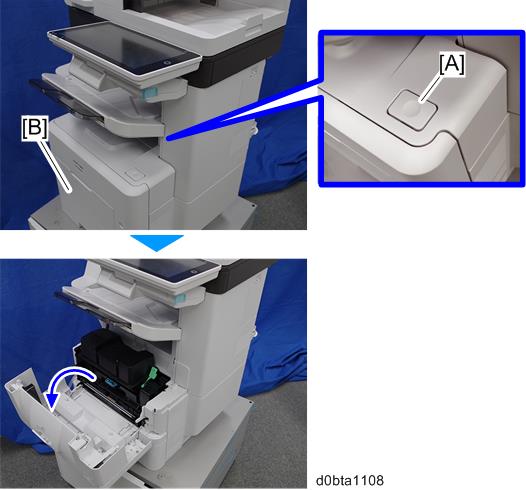 [B]

[A]

d0bta1108