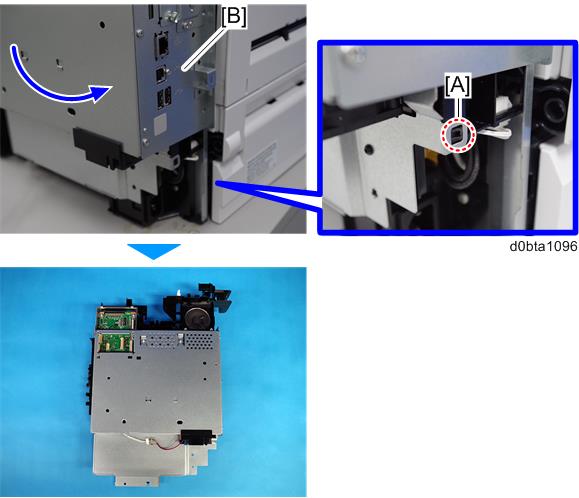 [B]

[A]

d0bta1096