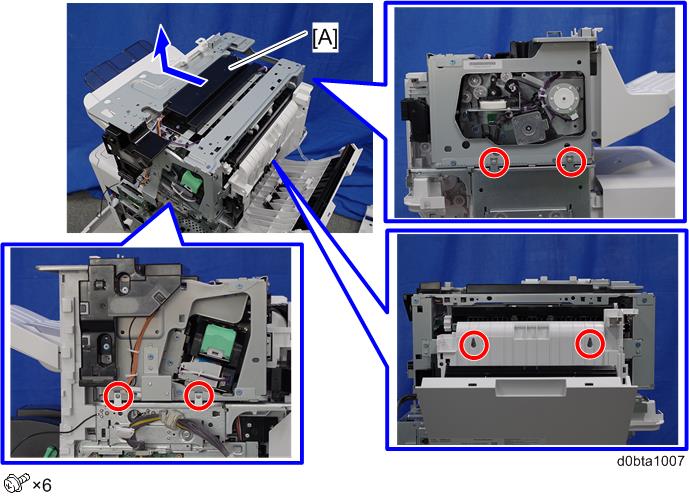 [A]

d0bta1007

×6