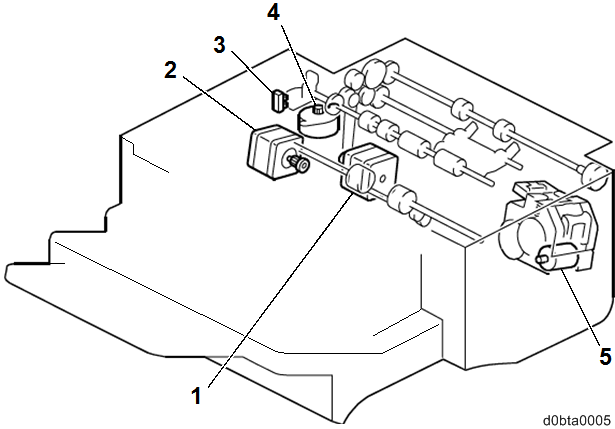 4
3
2
1
5
d0bta0005