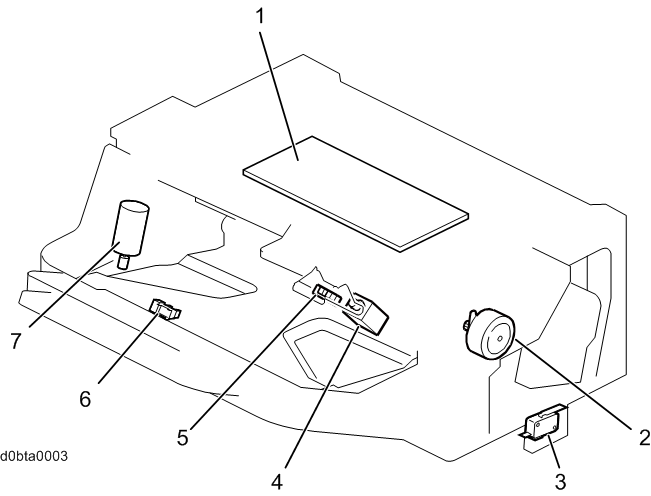 1
7
6
5
4
2
3
d0bta0003